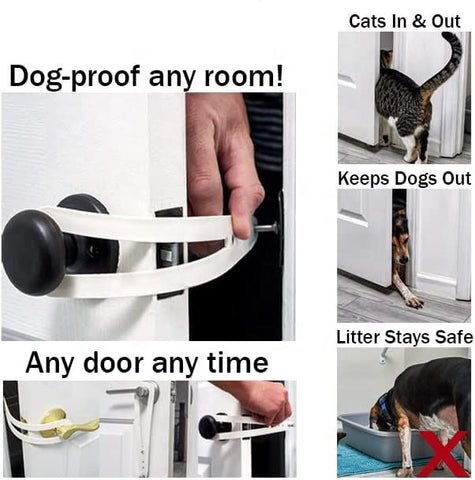 Dog-proof any room!

Any door any time

Cats In & Out

Keeps Dogs Out

Litter Stays Safe